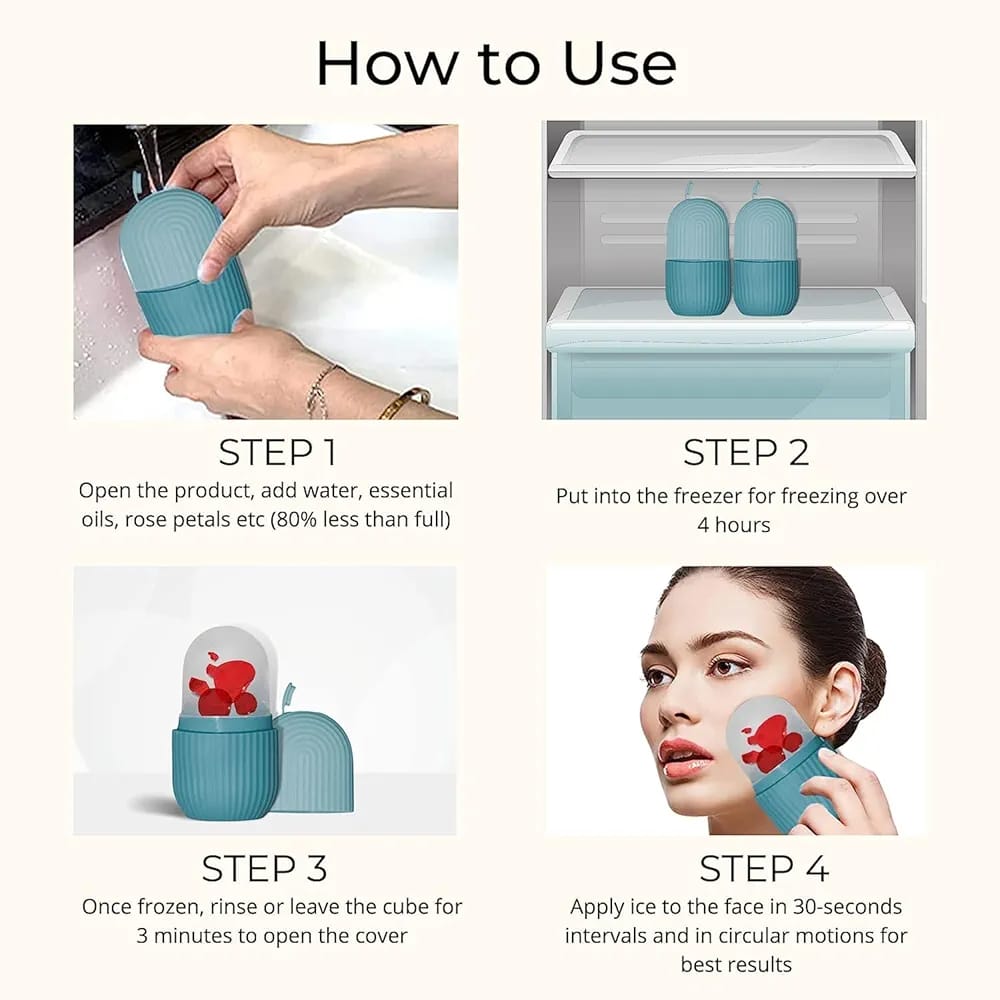 How to Use

STEP 1
Open the product, add water, essential oils, rose petals etc (80% less than full)

STEP 2
Put into the freezer for freezing over 4 hours

STEP 3
Once frozen, rinse or leave the cube for 3 minutes to open the cover

STEP 4
Apply ice to the face in 30-seconds intervals and in circular motions for best results